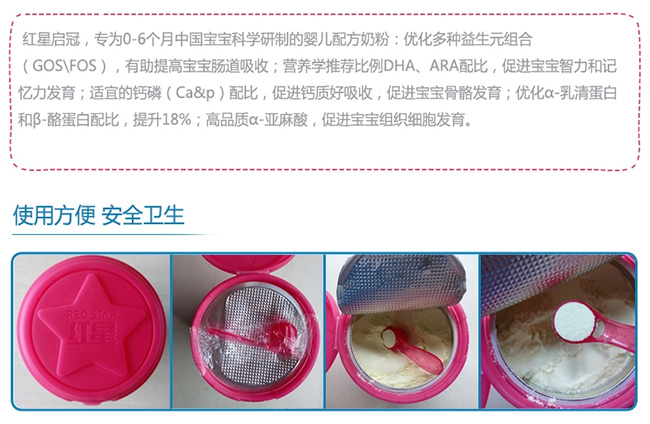 红星启冠，专为0-6个月中国宝宝科学研制的婴儿配方奶粉：优化多种益生元组合（GOS\FOS），有助提高宝宝肠道吸收；营养学推荐比例DHA、ARA配比，促进宝宝智力和记忆力发育；适宜的钙磷（Ca&p）配比，促进钙质好吸收，促进宝宝骨骼发育；优化α-乳清蛋白和β-酪蛋白配比，提升18%；高品质α-亚麻酸，促进宝宝组织细胞发育。

使用方便 安全卫生

RED STAR
红星