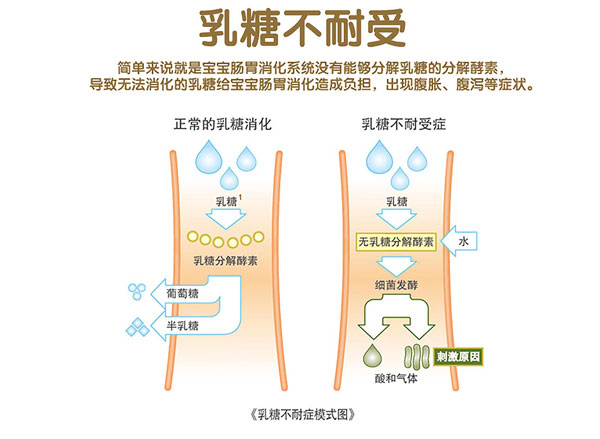 乳糖不耐受

简单来说就是宝宝肠胃消化系统没有能够分解乳糖的分解酵素，导致无法消化的乳糖给宝宝肠胃消化造成负担，出现腹胀、腹泻等症状。

正常的乳糖消化

乳糖$^1$

乳糖分解酵素

葡萄糖

半乳糖

乳糖不耐受症

乳糖

无乳糖分解酵素

水

细菌发酵

刺激原因

酸和气体

《乳糖不耐症模式图》