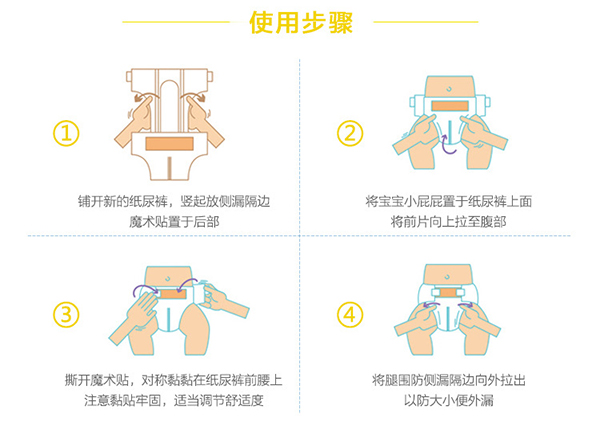 使用步骤

①

铺开新的纸尿裤，竖起放侧漏隔边
魔术贴置于后部

②

将宝宝小屁屁置于纸尿裤上面
将前片向上拉至腹部

③

撕开魔术贴，对称黏黏在纸尿裤前腰上
注意黏贴牢固，适当调节舒适度

④

将腿围防侧漏隔边向外拉出
以防大小便外漏