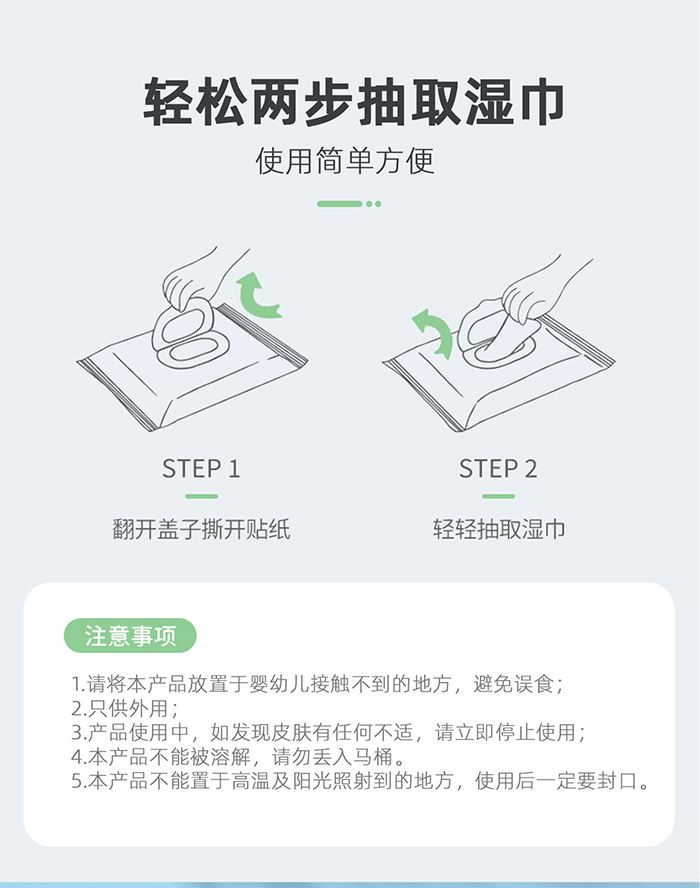 轻松两步抽取湿巾

使用简单方便

STEP 1

翻开盖子撕开贴纸

STEP 2

轻轻抽取湿巾

注意事项

1.请将本产品放置于婴幼儿接触不到的地方，避免误食；
2.只供外用；
3.产品使用中，如发现皮肤有任何不适，请立即停止使用；
4.本产品不能被溶解，请勿丢入马桶。
5.本产品不能置于高温及阳光照射到的地方，使用后一定要封口。